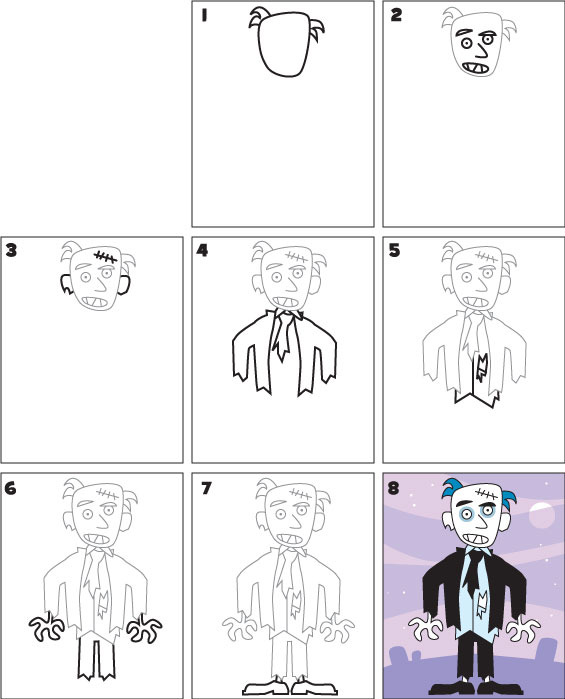 1

2

3

4

5

6

7

8