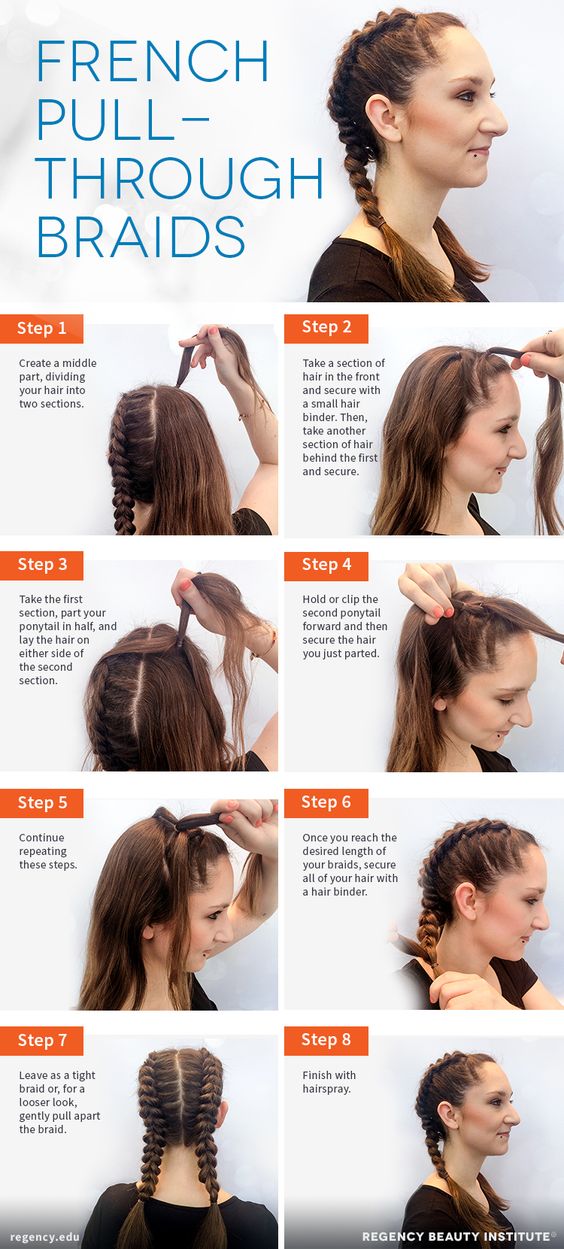 FRENCH PULL-THROUGH BRAIDS

Step 1

Create a middle part, dividing your hair into two sections.

Step 2

Take a section of hair in the front and secure with a small hair binder. Then, take another section of hair behind the first and secure.

Step 3

Take the first section, part your ponytail in half, and lay the hair on either side of the second section.

Step 4

Hold or clip the second ponytail forward and then secure the hair you just parted.

Step 5

Continue repeating these steps.

Step 6

Once you reach the desired length of your braids, secure all of your hair with a hair binder.

Step 7

Leave as a tight braid or, for a looser look, gently pull apart the braid.

Step 8

Finish with hairspray.

regency.edu

REGENCY BEAUTY INSTITUTE®